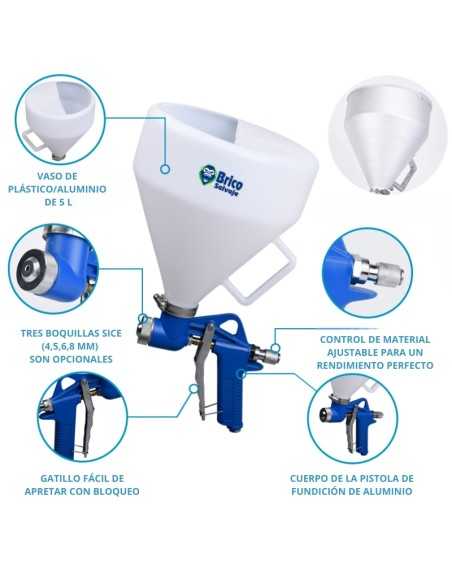 VASO DE PLÁSTICO/ALUMINIO DE 5 L

Brico Salvaje

TRES BOQUILLAS SICE (4,5,6,8 MM) SON OPCIONALES

CONTROL DE MATERIAL AJUSTABLE PARA UN RENDIMIENTO PERFECTO

GATILLO FÁCIL DE APRETAR CON BLOQUEO

CUERPO DE LA PISTOLA DE FUNDICIÓN DE ALUMINIO