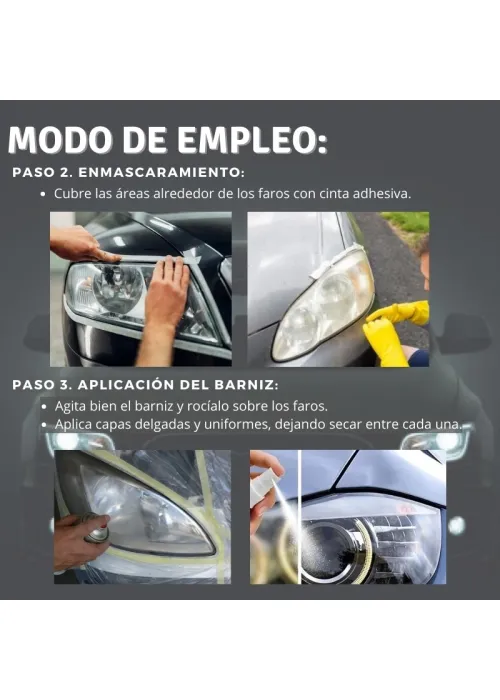 MODO DE EMPLEO:

PASO 2. ENMASCARAMIENTO:

• Cubre las áreas alrededor de los faros con cinta adhesiva.

PASO 3. APLICACIÓN DEL BARNIZ:

• Agita bien el barniz y rocíalo sobre los faros.
• Aplica capas delgadas y uniformes, dejando secar entre cada una.